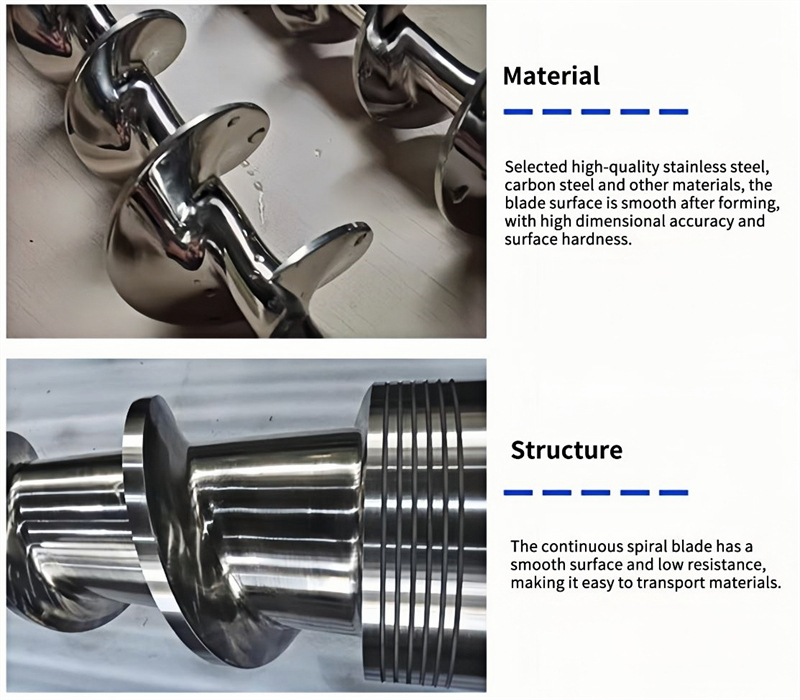 Material

Selected high-quality stainless steel, carbon steel and other materials, the blade surface is smooth after forming, with high dimensional accuracy and surface hardness.

Structure

The continuous spiral blade has a smooth surface and low resistance, making it easy to transport materials.