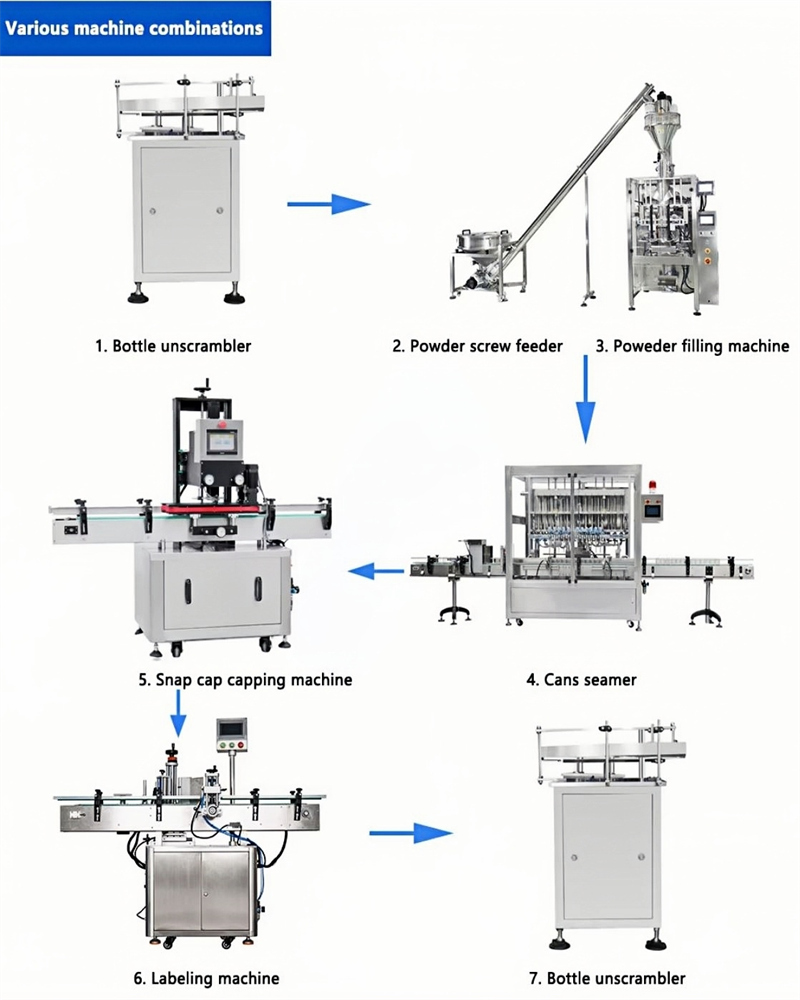 Various machine combinations

1. Bottle unscrambler

2. Powder screw feeder

3. Poweder filling machine

5. Snap cap capping machine

4. Cans seamer

6. Labeling machine

7. Bottle unscrambler