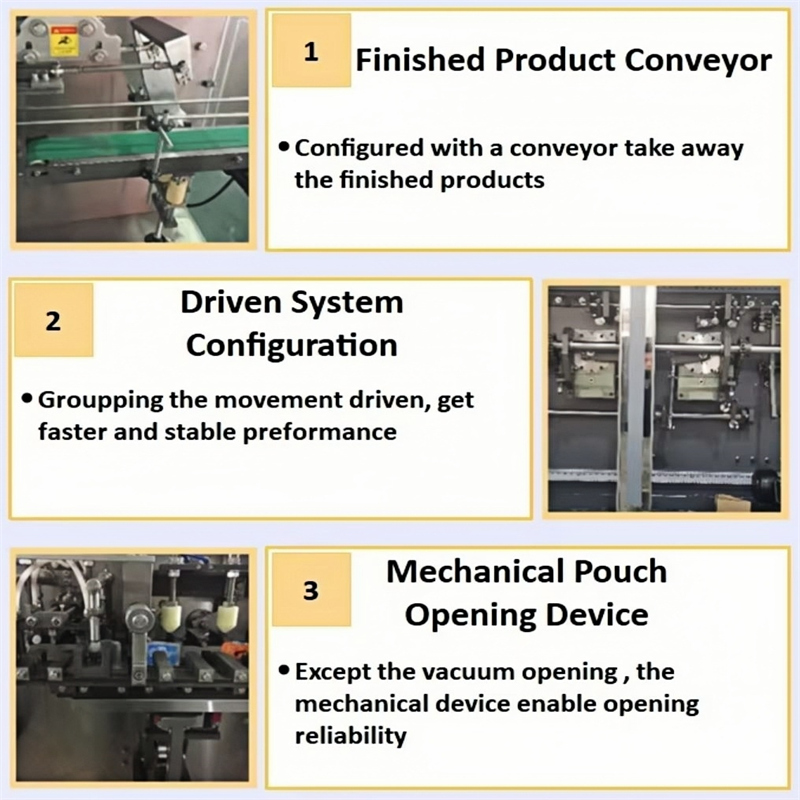 1 Finished Product Conveyor

• Configured with a conveyor take away the finished products

2 Driven System Configuration

• Groupping the movement driven, get faster and stable preformance

3 Mechanical Pouch Opening Device

• Except the vacuum opening , the mechanical device enable opening reliability